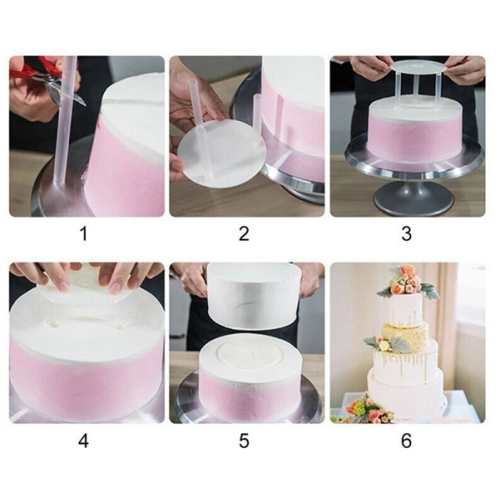 1

2

3

4

5

6